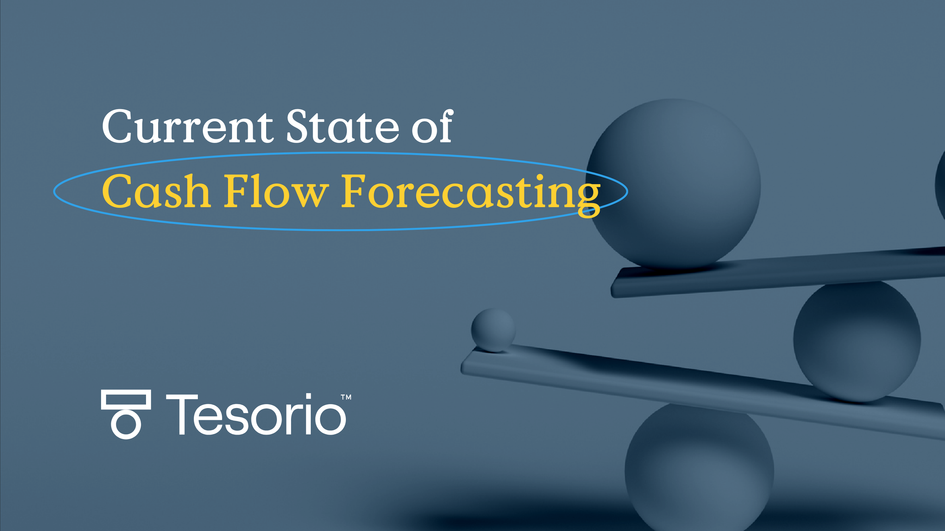 Current State of
Cash Flow Forecasting

Tesorio™